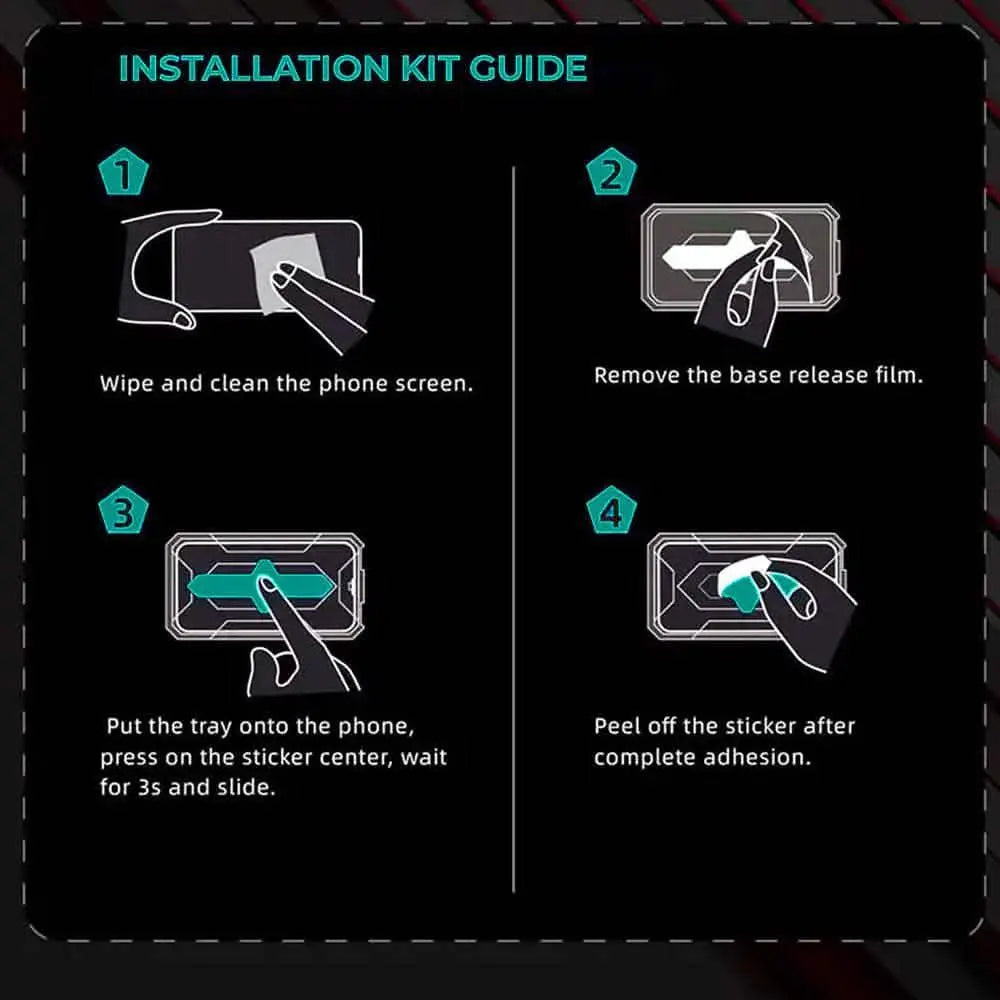 INSTALLATION KIT GUIDE

1

Wipe and clean the phone screen.

2

Remove the base release film.

3

Put the tray onto the phone, press on the sticker center, wait for 3s and slide.

4

Peel off the sticker after complete adhesion.